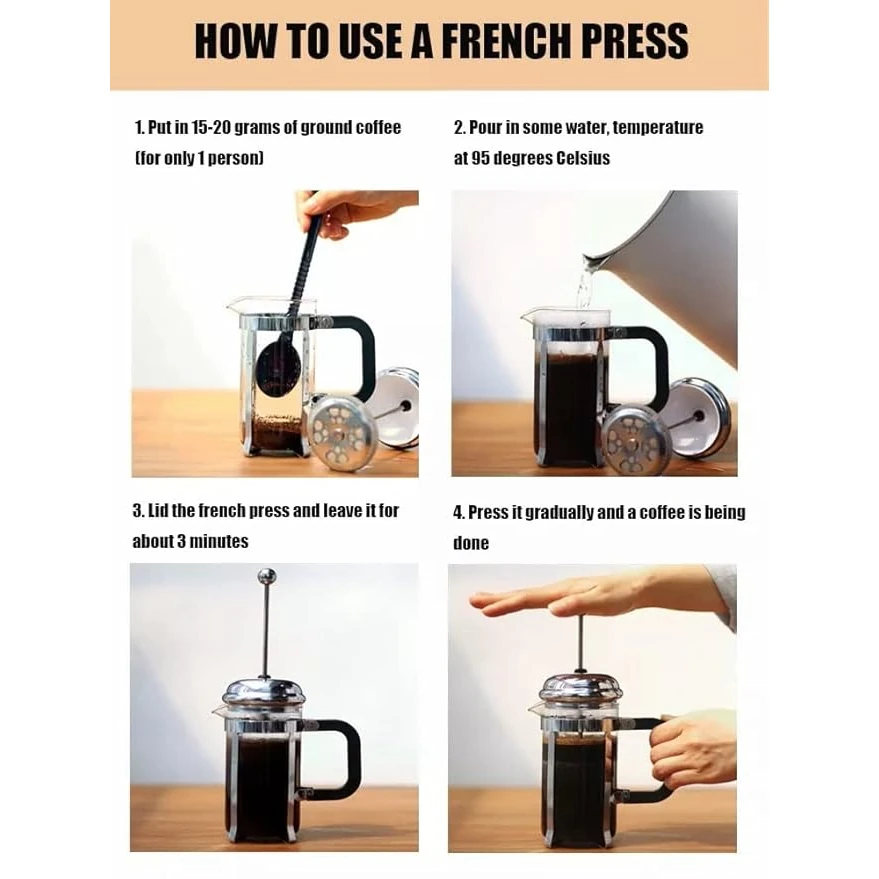 HOW TO USE A FRENCH PRESS

1. Put in 15-20 grams of ground coffee (for only 1 person)

2. Pour in some water, temperature at 95 degrees Celsius

3. Lid the french press and leave it for about 3 minutes

4. Press it gradually and a coffee is being done