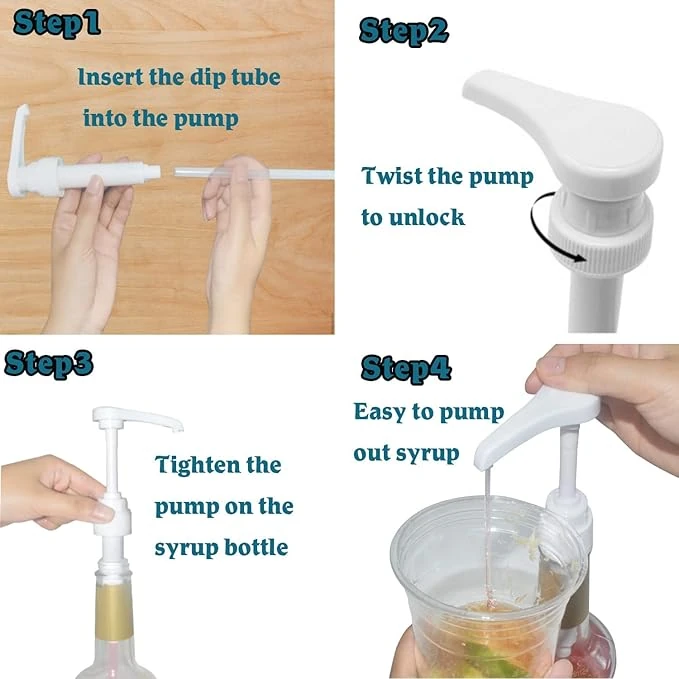 Step1

Insert the dip tube into the pump

Step2

Twist the pump to unlock

Step3

Tighten the pump on the syrup bottle

Step4

Easy to pump out syrup