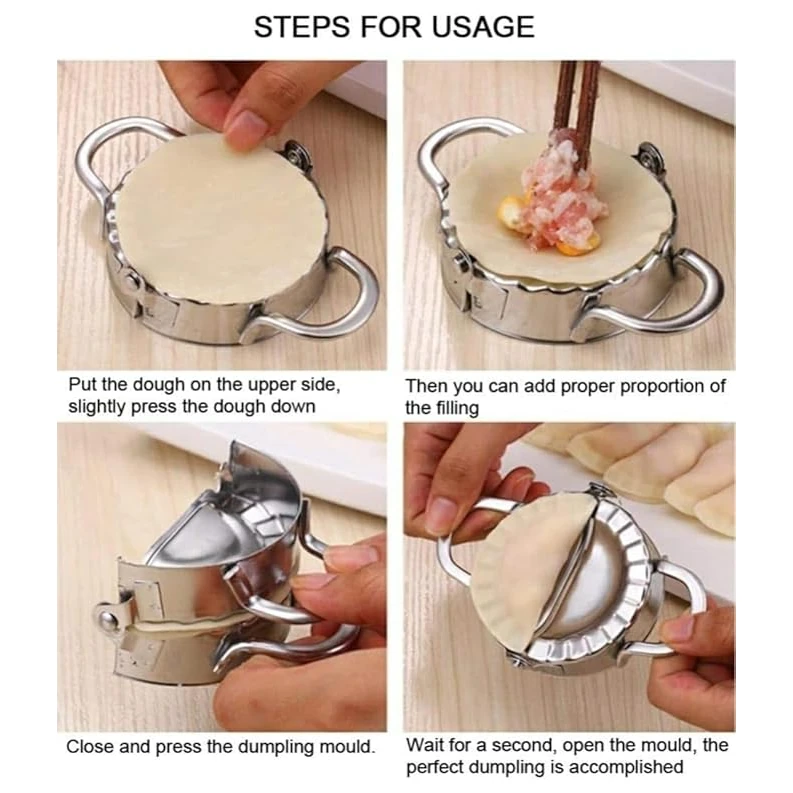 STEPS FOR USAGE

Put the dough on the upper side, slightly press the dough down

Then you can add proper proportion of the filling

Close and press the dumpling mould.

Wait for a second, open the mould, the perfect dumpling is accomplished