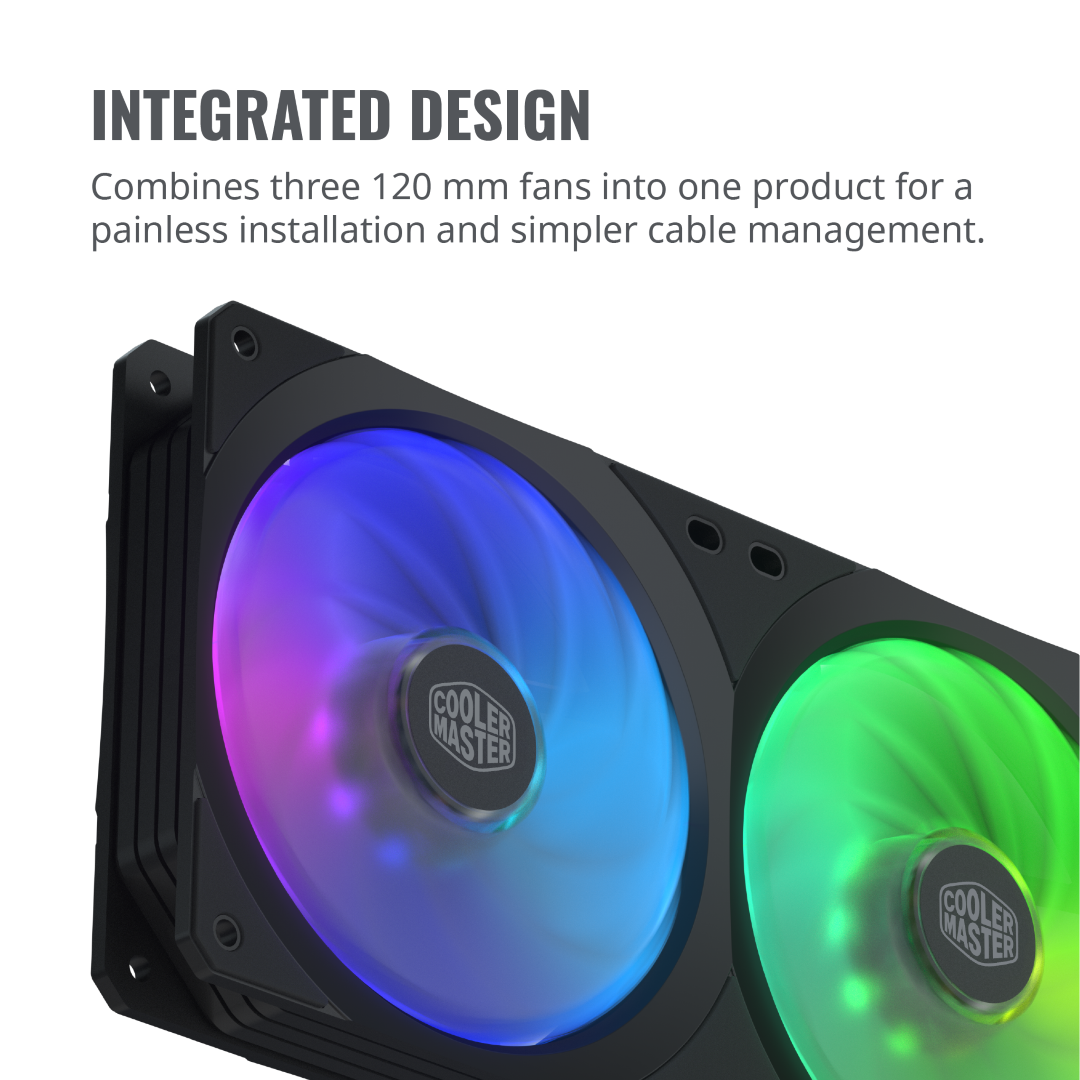 INTEGRATED DESIGN

Combines three 120 mm fans into one product for a painless installation and simpler cable management.

COOLER MASTER

COOLER MASTER