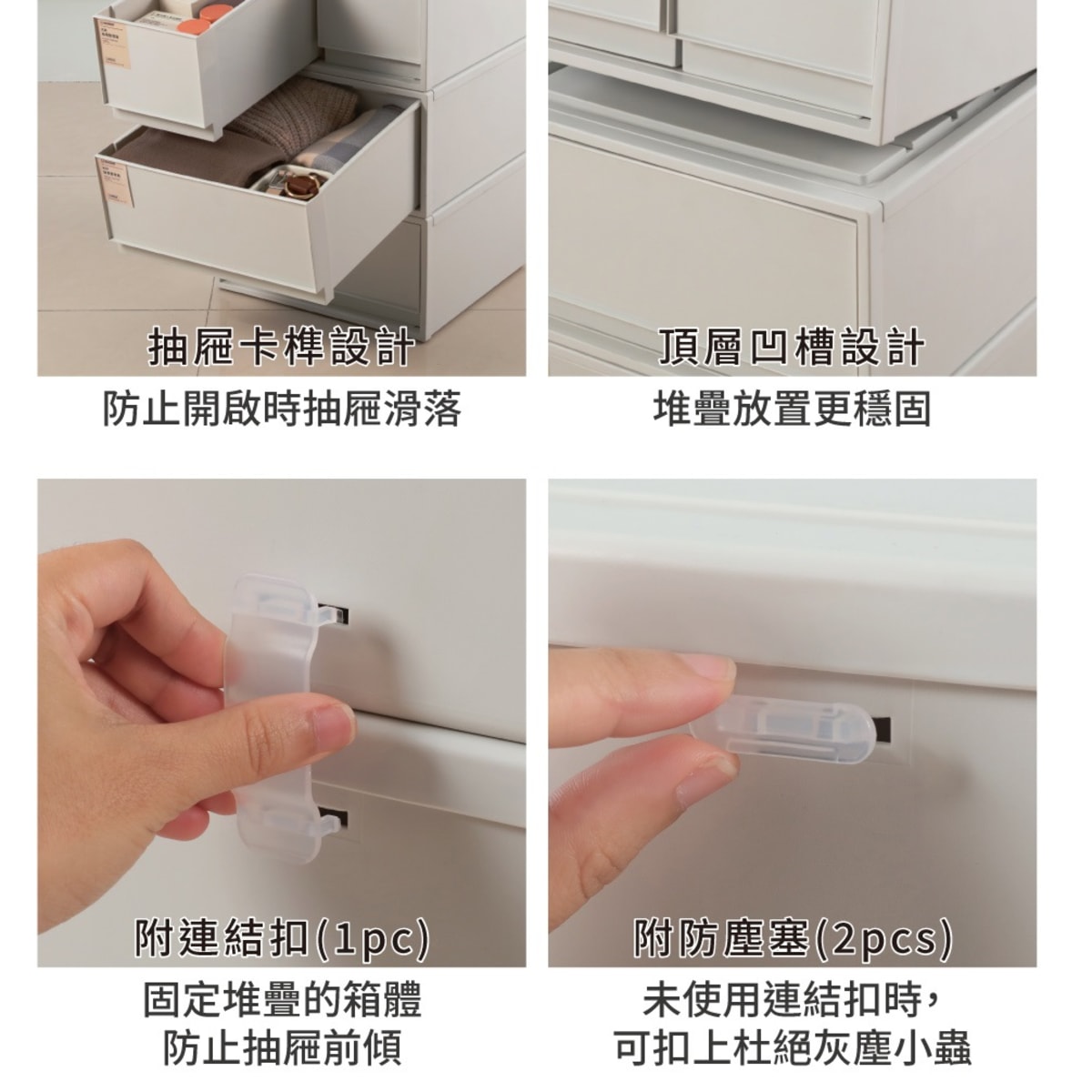 抽屜卡榫設計
防止開啟時抽屜滑落

頂層凹槽設計
堆疊放置更穩固

附連結扣(1pc)
固定堆疊的箱體
防止抽屜前傾

附防塵塞(2pcs)
未使用連結扣時，
可扣上杜絕灰塵小蟲