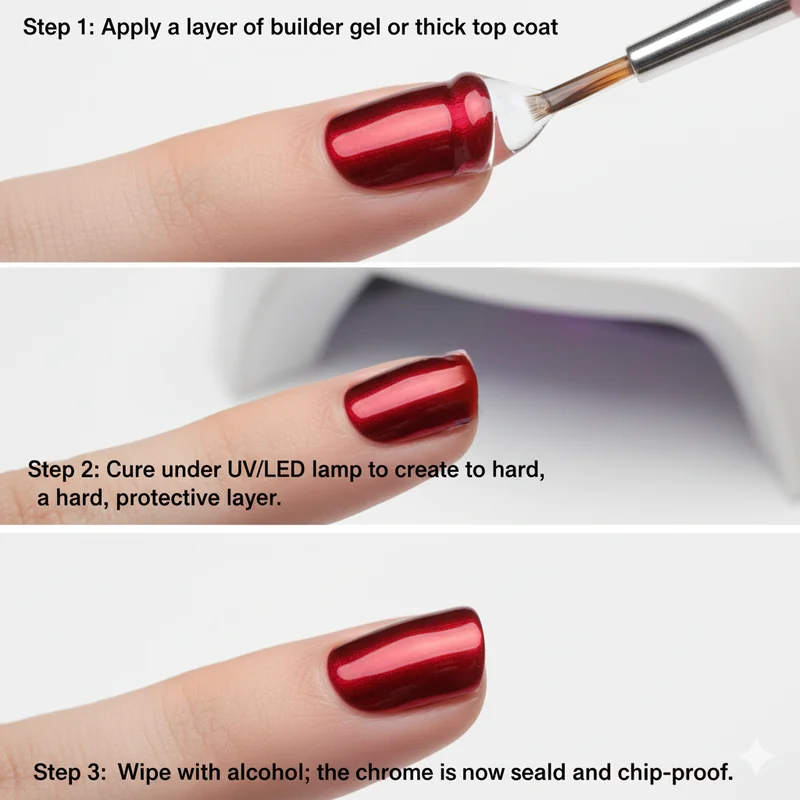 Step 1: Apply a layer of builder gel or thick top coat

Step 2: Cure under UV/LED lamp to create to hard, a hard, protective layer.

Step 3: Wipe with alcohol; the chrome is now seald and chip-proof.