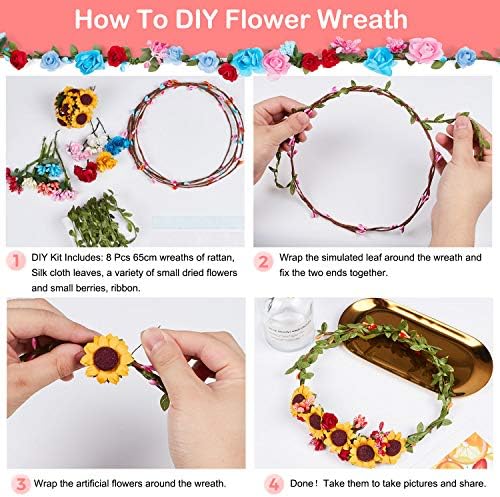 How To DIY Flower Wreath

1 DIY Kit Includes: 8 Pcs 65cm wreaths of rattan, Silk cloth leaves, a variety of small dried flowers and small berries, ribbon.

2 Wrap the simulated leaf around the wreath and fix the two ends together.

3 Wrap the artificial flowers around the wreath.

4 Done！ Take them to take pictures and share.