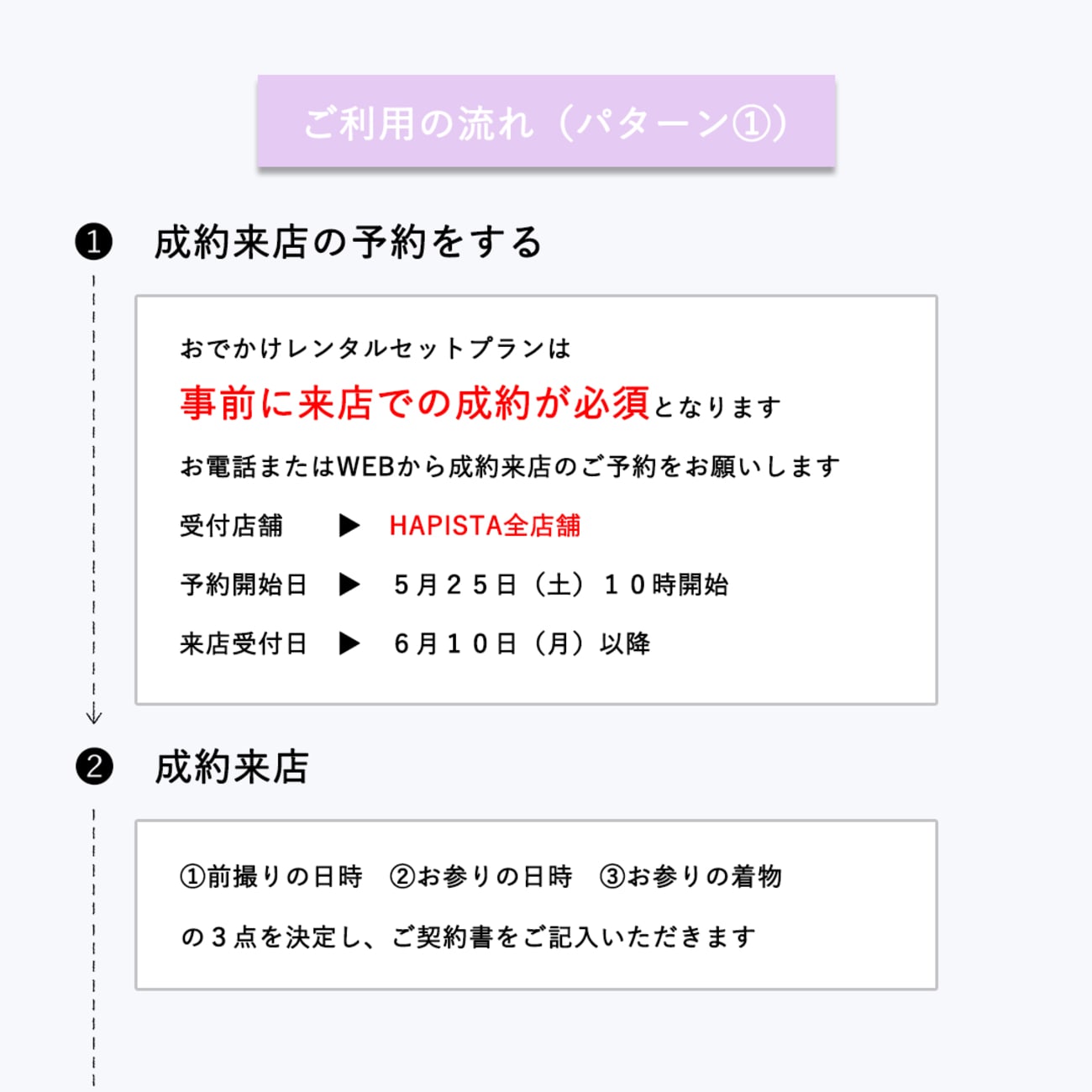 ご利用の流れ（パターン①）

❶ 成約来店の予約をする

おでかけレンタルセットプランは

事前に来店での成約が必須となります

お電話またはWEBから成約来店のご予約をお願いします

受付店舗 ▶ HAPISTA全店舗

予約開始日 ▶ ５月２５日（土）１０時開始

来店受付日 ▶ ６月１０日（月）以降

❷ 成約来店

①前撮りの日時 ②お参りの日時 ③お参りの着物

の３点を決定し、ご契約書をご記入いただきます