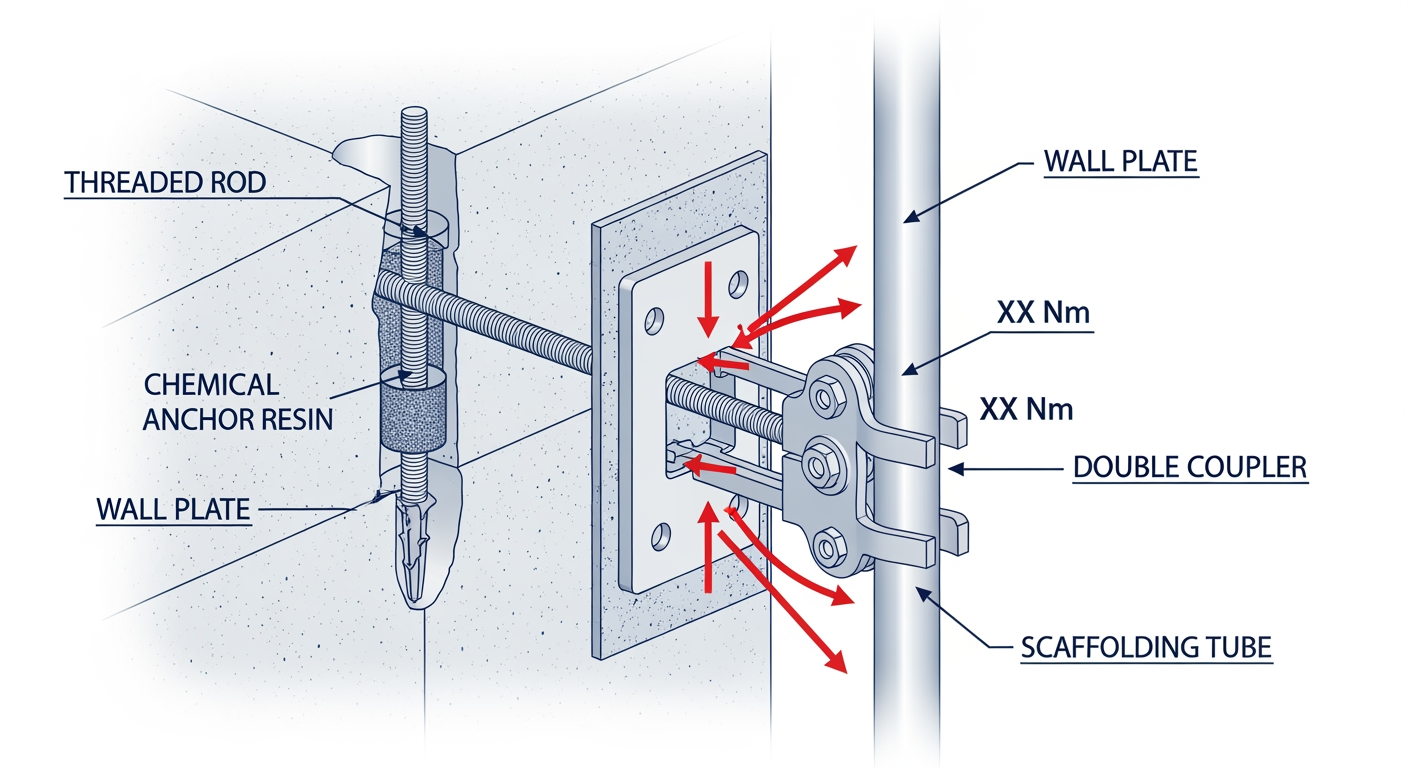 THREADED ROD

CHEMICAL ANCHOR RESIN

WALL PLATE

WALL PLATE

XX Nm

XX Nm

DOUBLE COUPLER

SCAFFOLDING TUBE