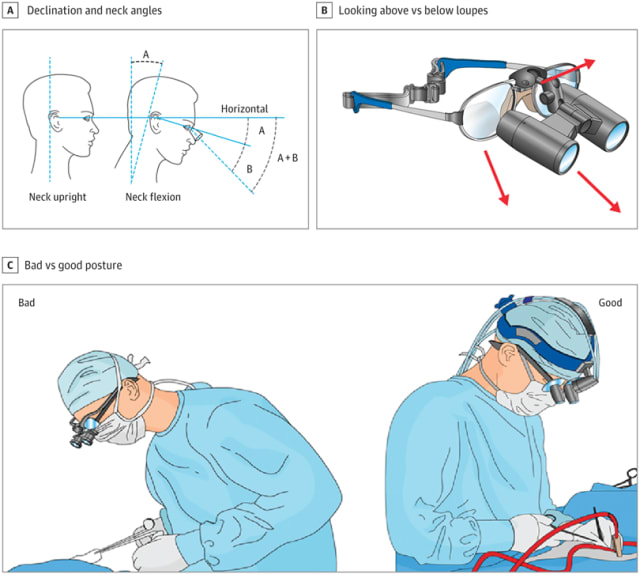 A Declination and neck angles

A

Horizontal

A

B

A + B

Neck upright

Neck flexion

B Looking above vs below loupes

C Bad vs good posture

Bad

Good