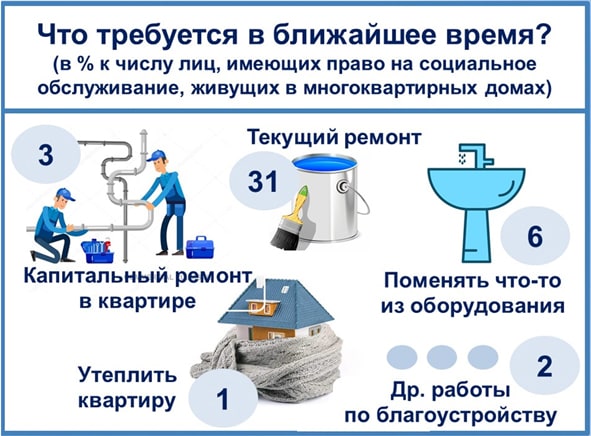 Что требуется в ближайшее время?
(в % к числу лиц, имеющих право на социальное обслуживание, живущих в многоквартирных домах)

3
Капитальный ремонт в квартире

Текущий ремонт
31

6
Поменять что-то из оборудования

Утеплить квартиру
1

2
Др. работы по благоустройству