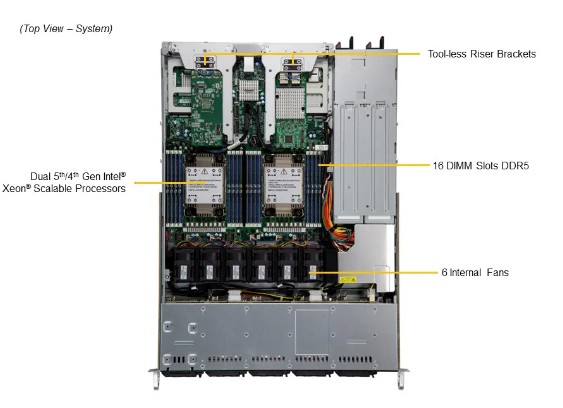 (Top View – System)

Tool-less Riser Brackets

Dual 5th/4th Gen Intel® Xeon® Scalable Processors

16 DIMM Slots DDR5

6 Internal Fans