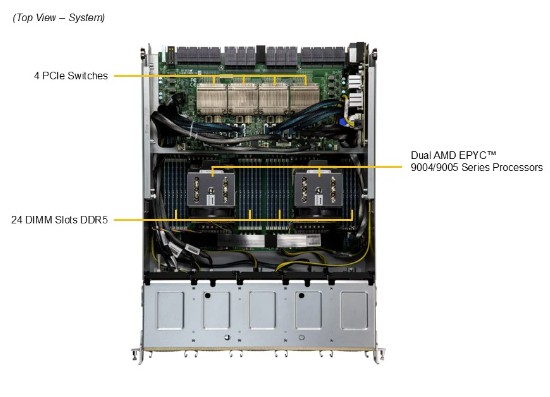 (Top View – System)

4 PCIe Switches

Dual AMD EPYC™
9004/9005 Series Processors

24 DIMM Slots DDR5