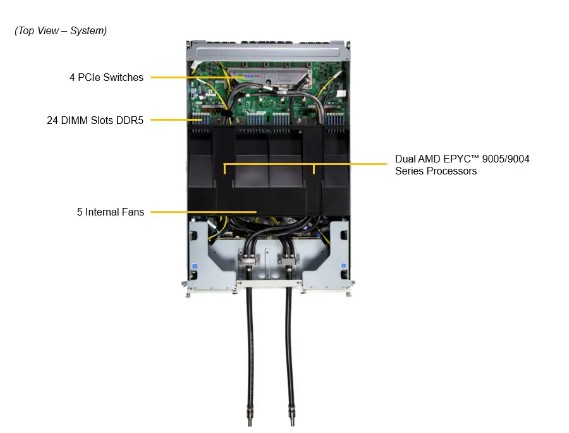 (Top View – System)

4 PCIe Switches

24 DIMM Slots DDR5

Dual AMD EPYC™ 9005/9004 Series Processors

5 Internal Fans