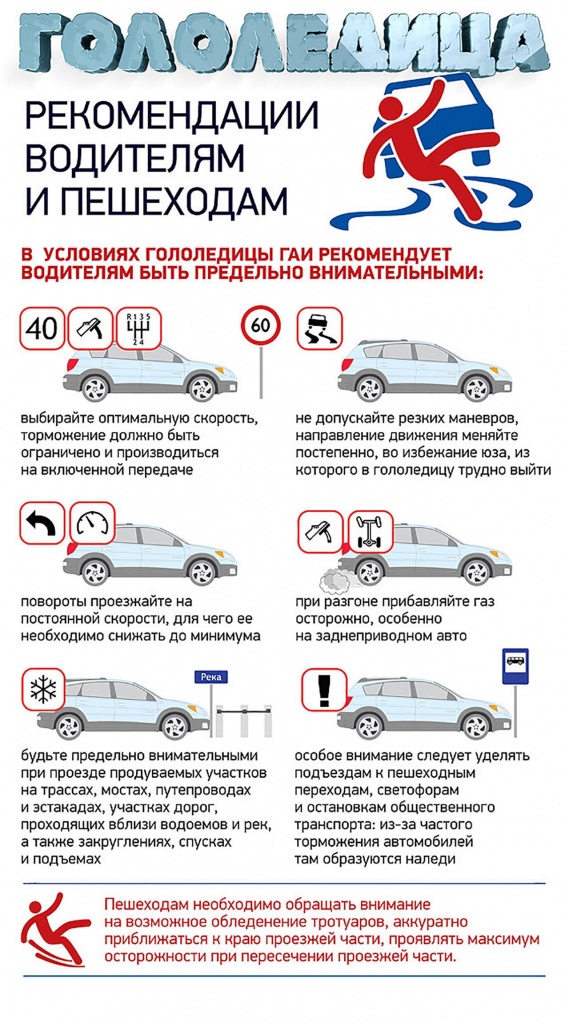 ГОЛОЛЕДИЦА

РЕКОМЕНДАЦИИ ВОДИТЕЛЯМ И ПЕШЕХОДАМ

В УСЛОВИЯХ ГОЛОЛЕДИЦЫ ГАИ РЕКОМЕНДУЕТ ВОДИТЕЛЯМ БЫТЬ ПРЕДЕЛЬНО ВНИМАТЕЛЬНЫМИ:

40

R 1 3 5
2 4

60

выбирайте оптимальную скорость, торможение должно быть ограничено и производиться на включенной передаче

не допускайте резких маневров, направление движения меняйте постепенно, во избежание юза, из которого в гололедицу трудно выйти

повороты проезжайте на постоянной скорости, для чего ее необходимо снижать до минимума

при разгоне прибавляйте газ осторожно, особенно на заднеприводном авто

Река

будьте предельно внимательными при проезде продуваемых участков на трассах, мостах, путепроводах и эстакадах, участках дорог, проходящих вблизи водоемов и рек, а также закруглениях, спусках и подъемах

особое внимание следует уделять подъездам к пешеходным переходам, светофорам и остановкам общественного транспорта: из-за частого торможения автомобилей там образуются наледи

Пешеходам необходимо обращать внимание на возможное обледенение тротуаров, аккуратно приближаться к краю проезжей части, проявлять максимум осторожности при пересечении проезжей части.