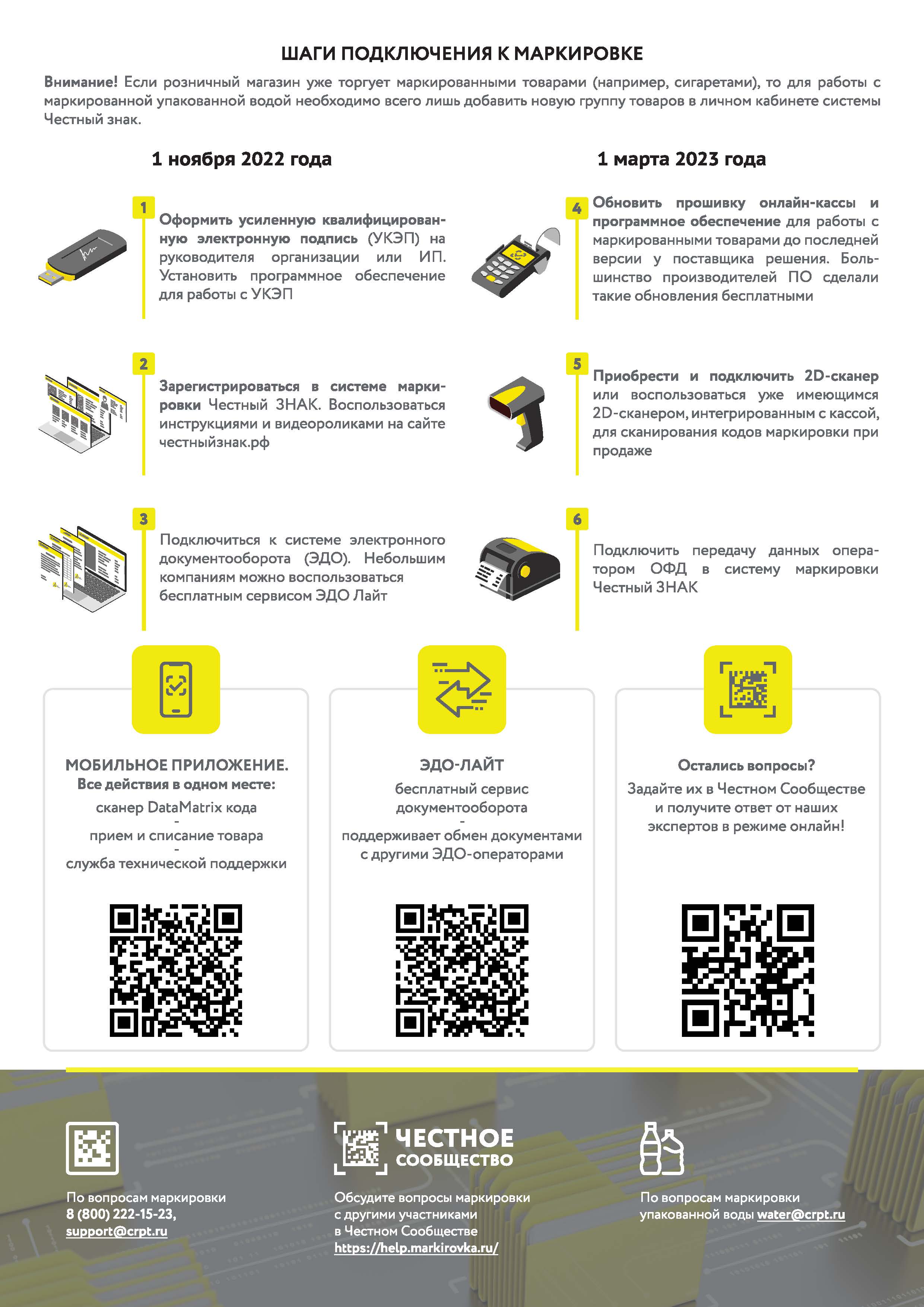 ШАГИ ПОДКЛЮЧЕНИЯ К МАРКИРОВКЕ

Внимание! Если розничный магазин уже торгует маркированными товарами (например, сигаретами), то для работы с маркированной упакованной водой необходимо всего лишь добавить новую группу товаров в личном кабинете системы Честный знак.

1 ноября 2022 года

1

Оформить усиленную квалифицированную электронную подпись (УКЭП) на руководителя организации или ИП. Установить программное обеспечение для работы с УКЭП

2

Зарегистрироваться в системе маркировки Честный ЗНАК. Воспользоваться инструкциями и видеороликами на сайте честныйзнак.рф

3

Подключиться к системе электронного документооборота (ЭДО). Небольшим компаниям можно воспользоваться бесплатным сервисом ЭДО Лайт

1 марта 2023 года

4

Обновить прошивку онлайн-кассы и программное обеспечение для работы с маркированными товарами до последней версии у поставщика решения. Большинство производителей ПО сделали такие обновления бесплатными

5

Приобрести и подключить 2D-сканер или воспользоваться уже имеющимся 2D-сканером, интегрированным с кассой, для сканирования кодов маркировки при продаже

6

Подключить передачу данных оператором ОФД в систему маркировки Честный ЗНАК

МОБИЛЬНОЕ ПРИЛОЖЕНИЕ.
Все действия в одном месте:
сканер DataMatrix кода
-
прием и списание товара
-
служба технической поддержки

ЭДО-ЛАЙТ
бесплатный сервис документооборота
-
поддерживает обмен документами с другими ЭДО-операторами

Остались вопросы?
Задайте их в Честном Сообществе и получите ответ от наших экспертов в режиме онлайн!

По вопросам маркировки
8 (800) 222-15-23,
support@crpt.ru

ЧЕСТНОЕ СООБЩЕСТВО

Обсудите вопросы маркировки с другими участниками в Честном Сообществе
https://help.markirovka.ru/

По вопросам маркировки упакованной воды water@crpt.ru