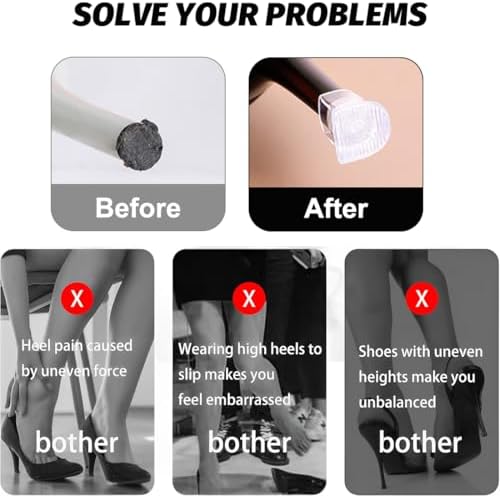 SOLVE YOUR PROBLEMS

Before

After

X

Heel pain caused by uneven force

bother

X

Wearing high heels to slip makes you feel embarrassed

bother

X

Shoes with uneven heights make you unbalanced

bother