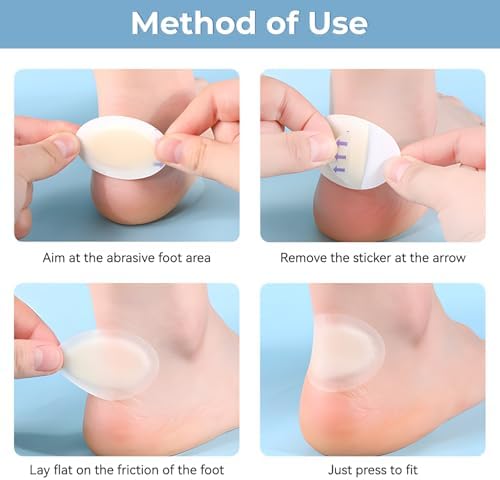 Method of Use

Aim at the abrasive foot area

Remove the sticker at the arrow

Lay flat on the friction of the foot

Just press to fit