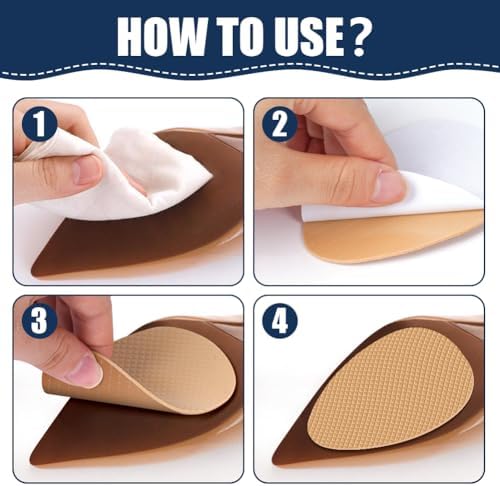 HOW TO USE ?

1

2

3

4