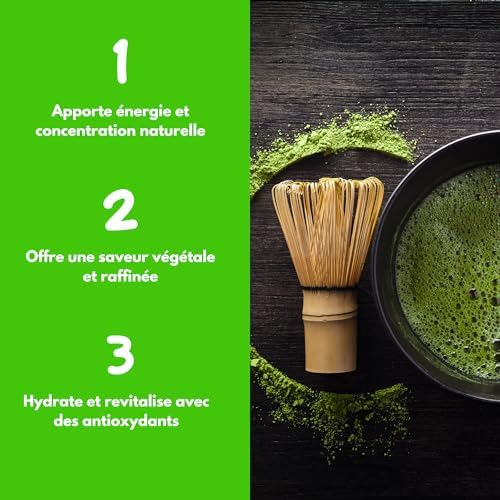 1

Apporte énergie et concentration naturelle

2

Offre une saveur végétale et raffinée

3

Hydrate et revitalise avec des antioxydants