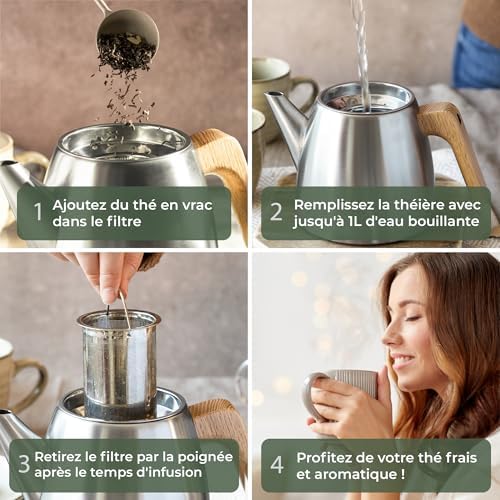 1 Ajoutez du thé en vrac dans le filtre

2 Remplissez la théière avec jusqu'à 1L d'eau bouillante

3 Retirez le filtre par la poignée après le temps d'infusion

4 Profitez de votre thé frais et aromatique !