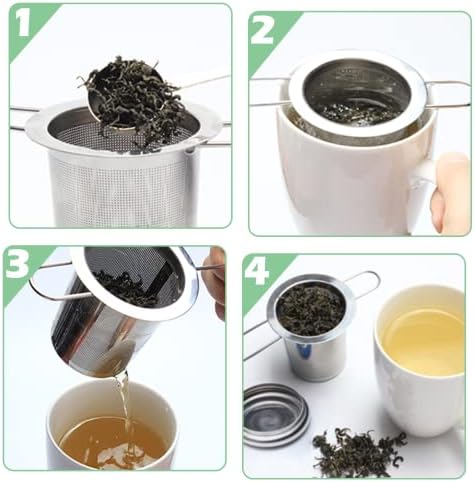 1

2

3

4