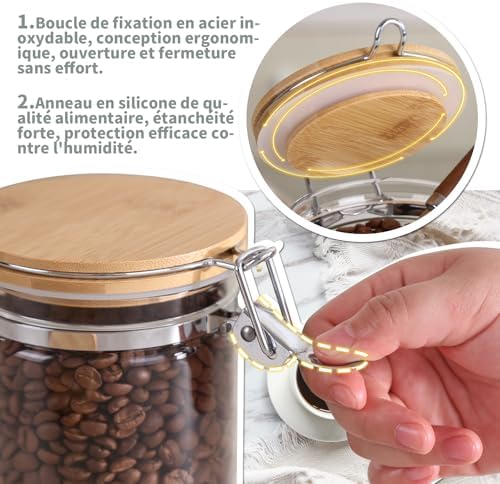 1.Boucle de fixation en acier inoxydable, conception ergonomique, ouverture et fermeture sans effort.

2.Anneau en silicone de qualité alimentaire, étanchéité forte, protection efficace contre l'humidité.