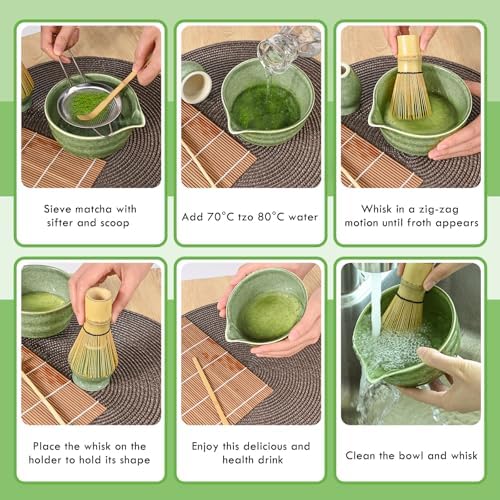 Sieve matcha with sifter and scoop

Add 70°C tzo 80°C water

Whisk in a zig-zag motion until froth appears

Place the whisk on the holder to hold its shape

Enjoy this delicious and health drink

Clean the bowl and whisk