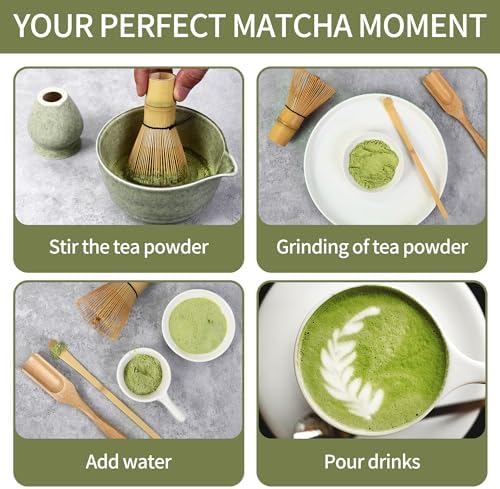 YOUR PERFECT MATCHA MOMENT

Stir the tea powder

Grinding of tea powder

Add water

Pour drinks