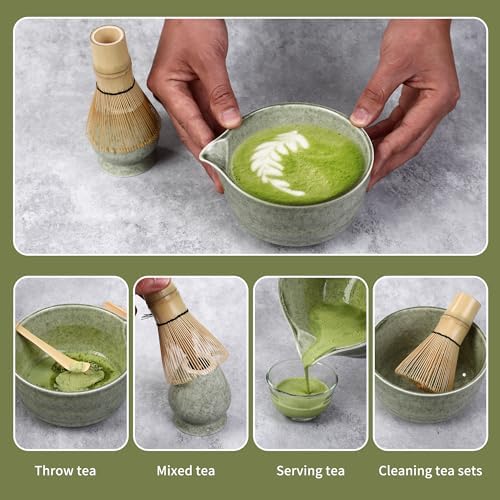 Throw tea

Mixed tea

Serving tea

Cleaning tea sets