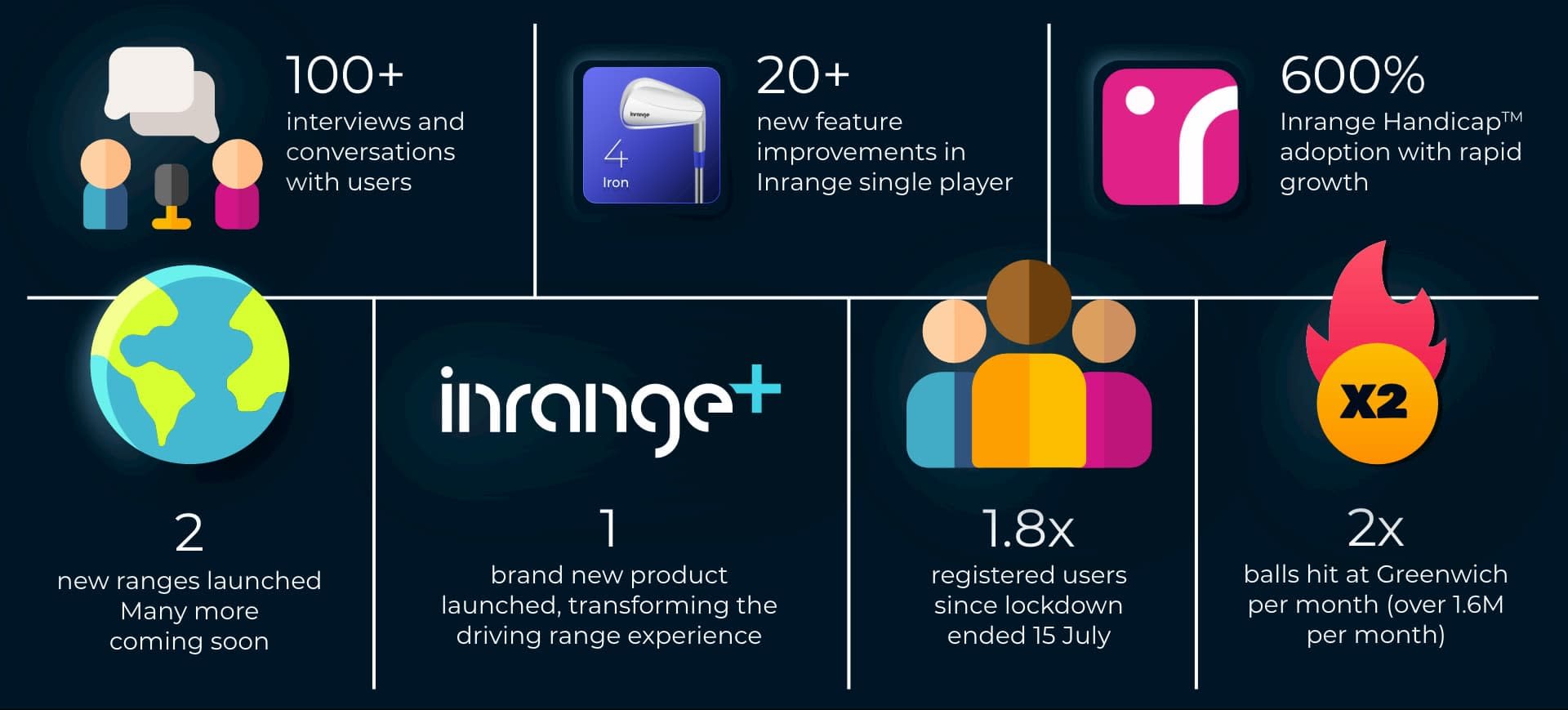 100+
interviews and conversations with users

Inrange
4
Iron

20+
new feature improvements in Inrange single player

600%
Inrange Handicap™ adoption with rapid growth

2
new ranges launched
Many more coming soon

inrange+

1
brand new product launched, transforming the driving range experience

1.8x
registered users since lockdown ended 15 July

X2

2x
balls hit at Greenwich per month (over 1.6M per month)