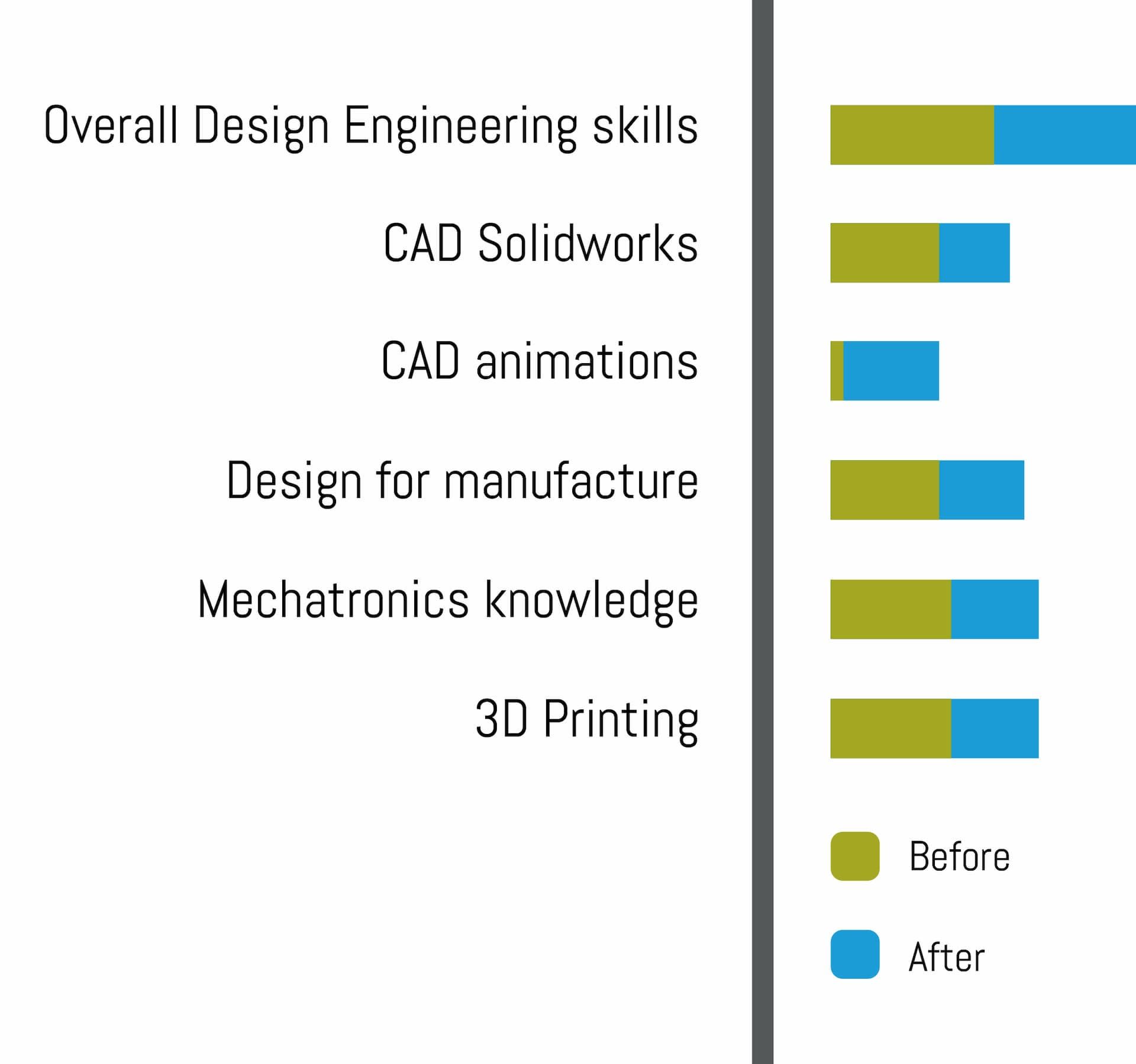 Overall Design Engineering skills

CAD Solidworks

CAD animations

Design for manufacture

Mechatronics knowledge

3D Printing

Before

After