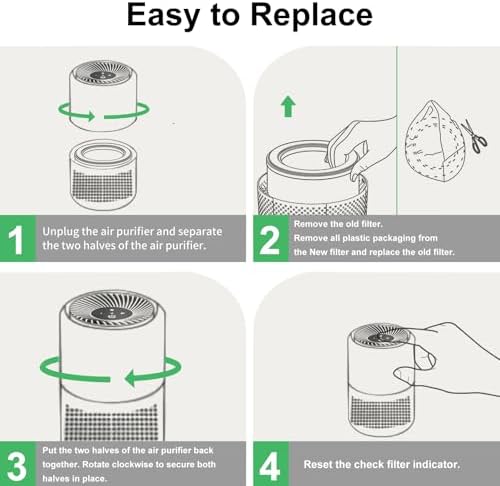 Easy to Replace

1
Unplug the air purifier and separate the two halves of the air purifier.

2
Remove the old filter.
Remove all plastic packaging from the New filter and replace the old filter.

3
Put the two halves of the air purifier back together. Rotate clockwise to secure both halves in place.

4
Reset the check filter indicator.