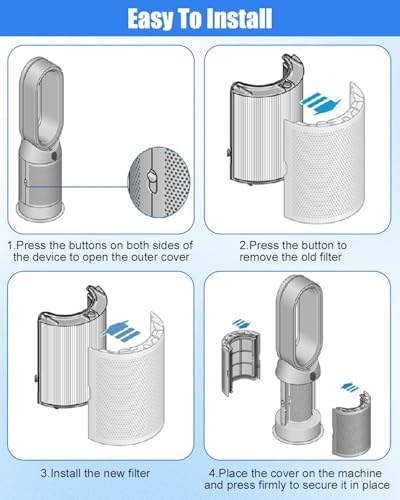 Easy To Install

1.Press the buttons on both sides of the device to open the outer cover

2.Press the button to remove the old filter

3.Install the new filter

4.Place the cover on the machine and press firmly to secure it in place