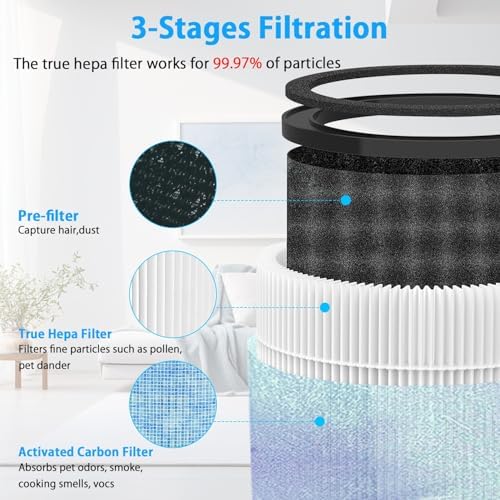 3-Stages Filtration

The true hepa filter works for 99.97% of particles

Pre-filter
Capture hair,dust

True Hepa Filter
Filters fine particles such as pollen, pet dander

Activated Carbon Filter
Absorbs pet odors, smoke, cooking smells, vocs