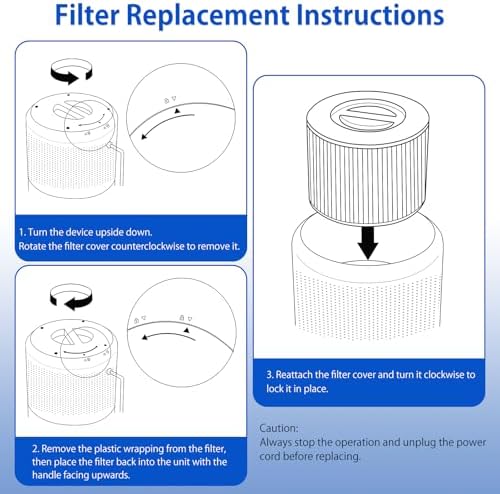 Filter Replacement Instructions

1. Turn the device upside down.
Rotate the filter cover counterclockwise to remove it.

2. Remove the plastic wrapping from the filter, then place the filter back into the unit with the handle facing upwards.

3. Reattach the filter cover and turn it clockwise to lock it in place.

Caution:
Always stop the operation and unplug the power cord before replacing.