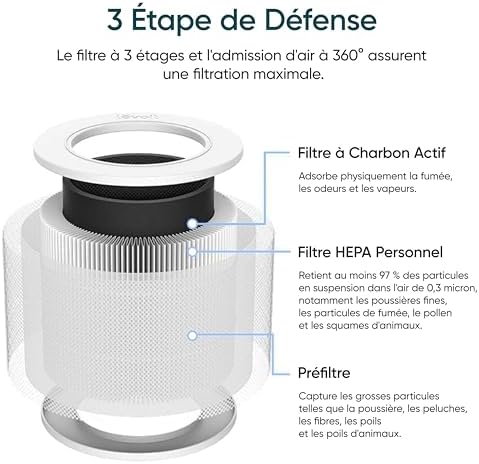 3 Étape de Défense

Le filtre à 3 étages et l'admission d'air à 360° assurent une filtration maximale.

Filtre à Charbon Actif

Adsorbe physiquement la fumée, les odeurs et les vapeurs.

Filtre HEPA Personnel

Retient au moins 97 % des particules en suspension dans l'air de 0,3 micron, notamment les poussières fines, les particules de fumée, le pollen et les squames d'animaux.

Préfiltre

Capture les grosses particules telles que la poussière, les peluches, les fibres, les poils et les poils d'animaux.