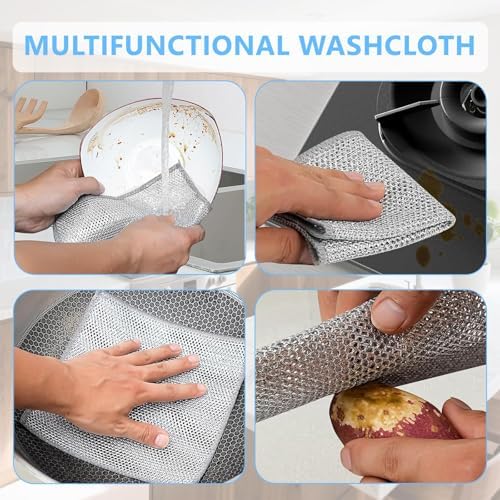 MULTIFUNCTIONAL WASHCLOTH