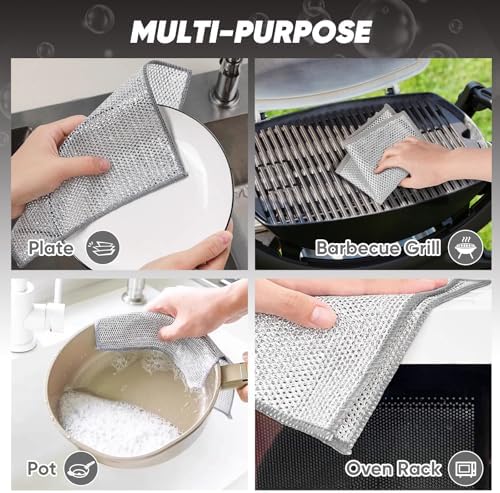 MULTI-PURPOSE

Plate

Barbecue Grill

Pot

Oven Rack