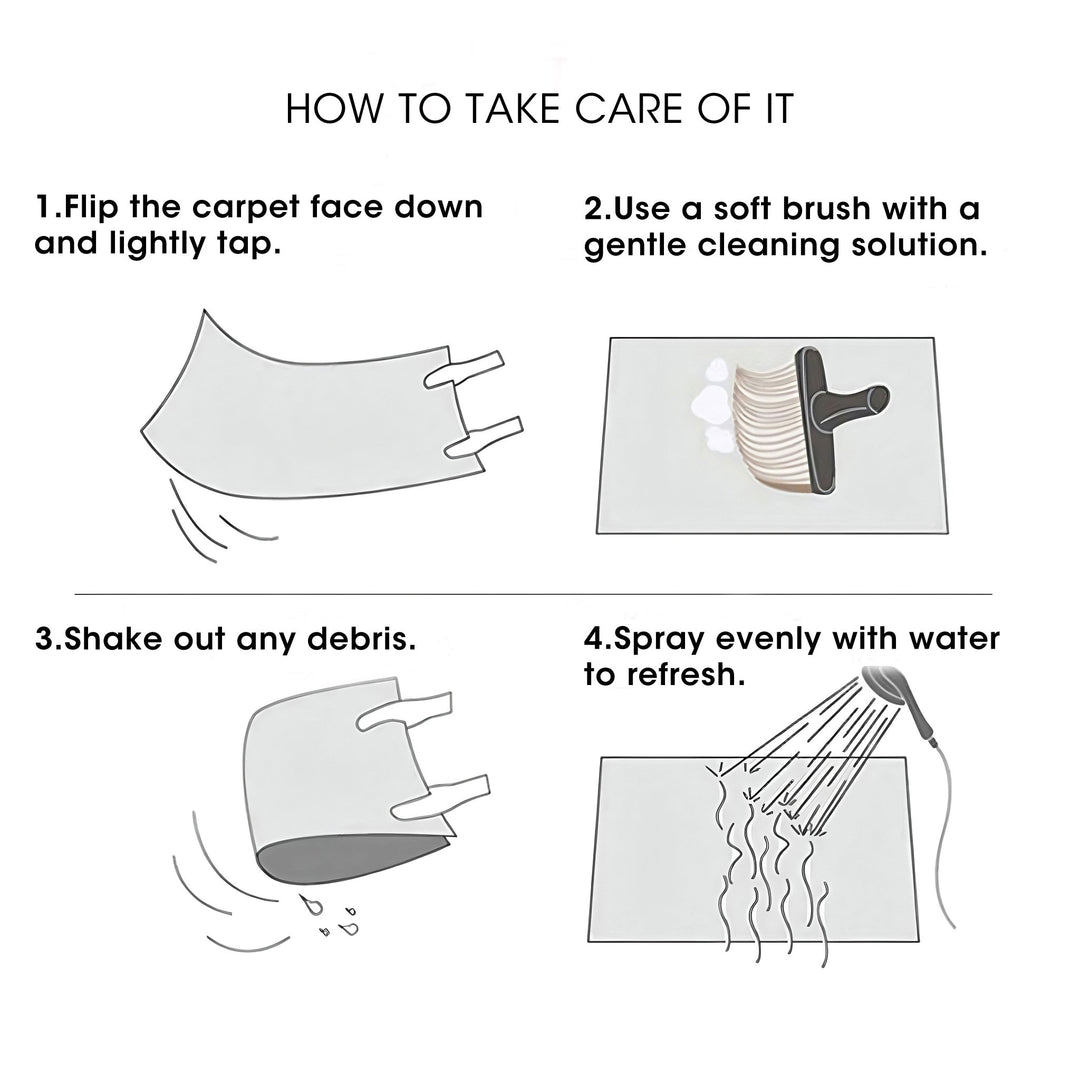 HOW TO TAKE CARE OF IT

1.Flip the carpet face down and lightly tap.

2.Use a soft brush with a gentle cleaning solution.

3.Shake out any debris.

4.Spray evenly with water to refresh.