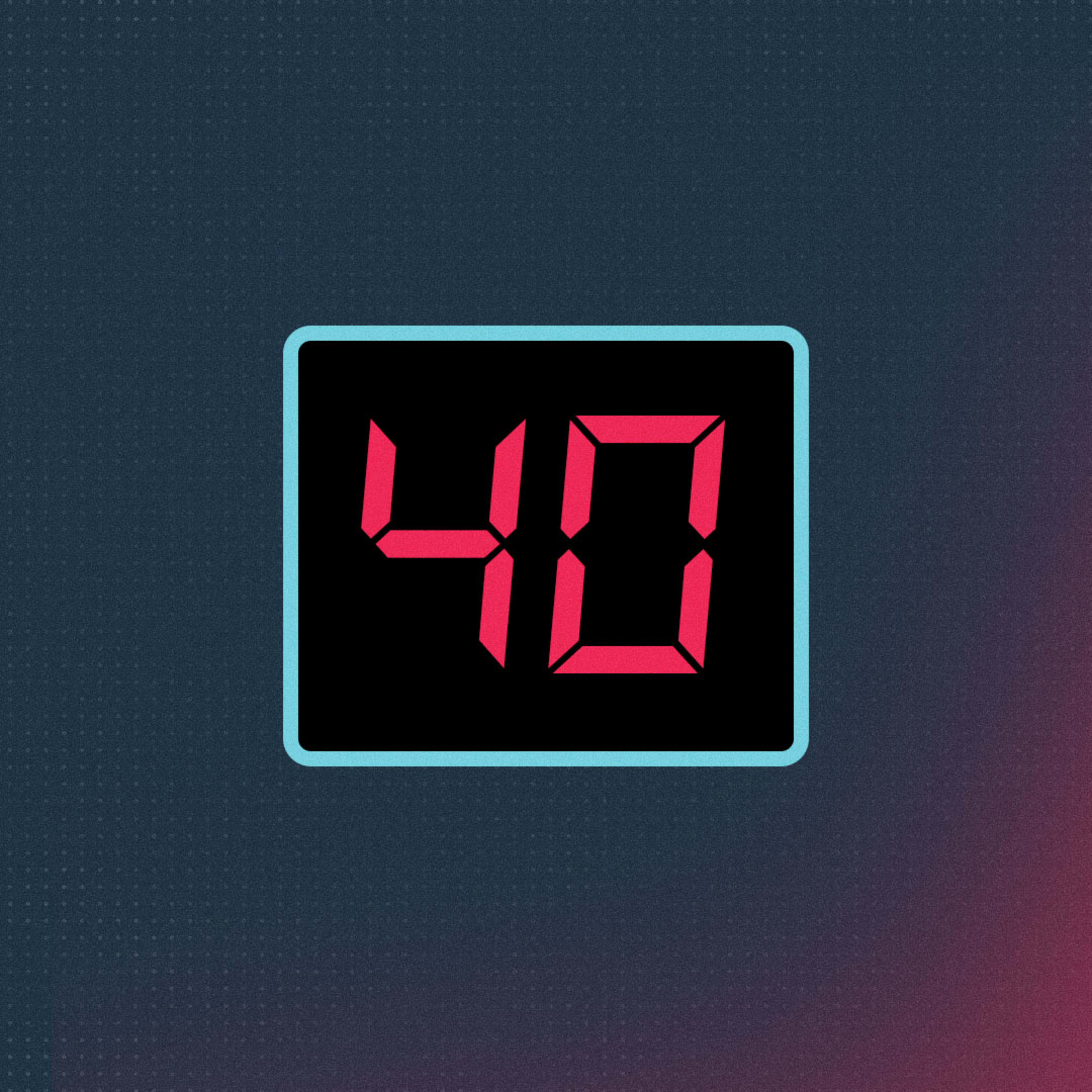 40