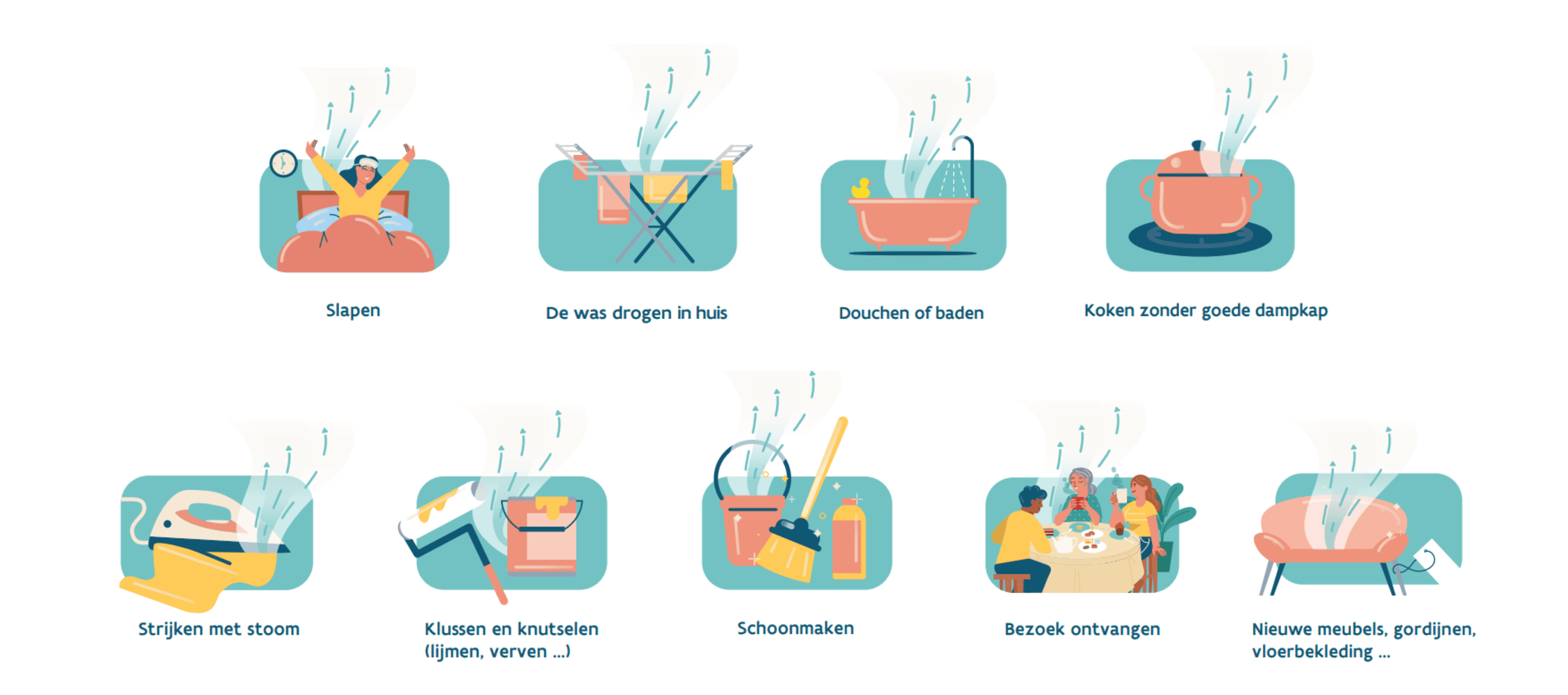 Slapen

De was drogen in huis

Douchen of baden

Koken zonder goede dampkap

Strijken met stoom

Klussen en knutselen (lijmen, verven ...)

Schoonmaken

Bezoek ontvangen

Nieuwe meubels, gordijnen, vloerbekleding ...