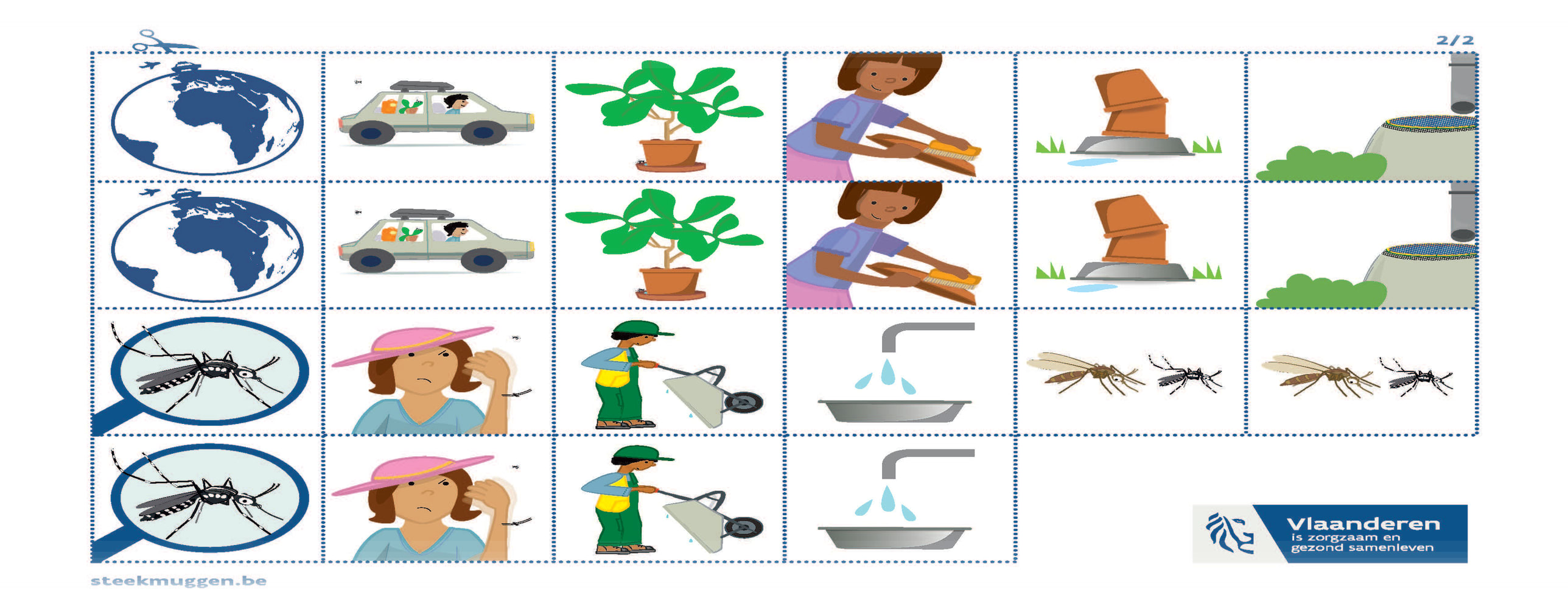 2/2

Vlaanderen
is zorgzaam en gezond samenleven

steekmuggen.be