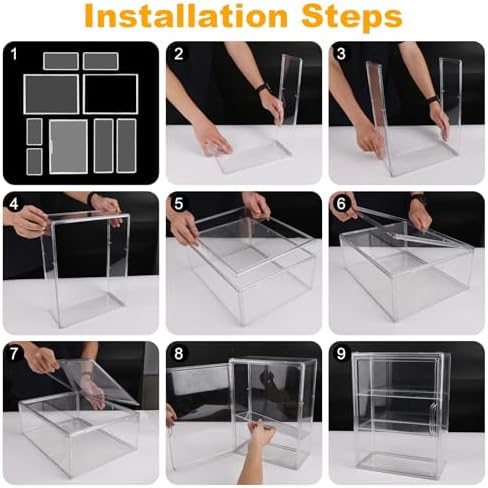 Installation Steps

1

2

3

4

5

6

7

8

9