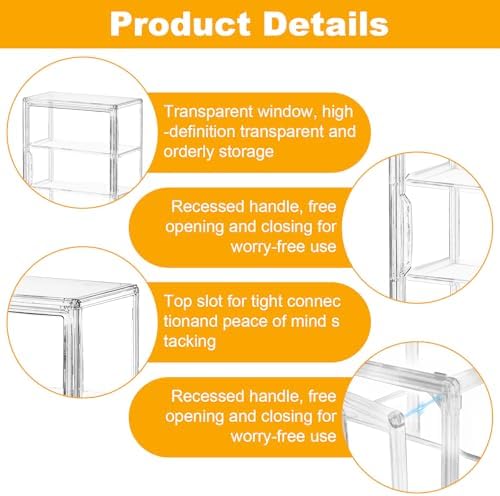 Product Details

Transparent window, high -definition transparent and orderly storage

Recessed handle, free opening and closing for worry-free use

Top slot for tight connec tionand peace of mind s tacking

Recessed handle, free opening and closing for worry-free use