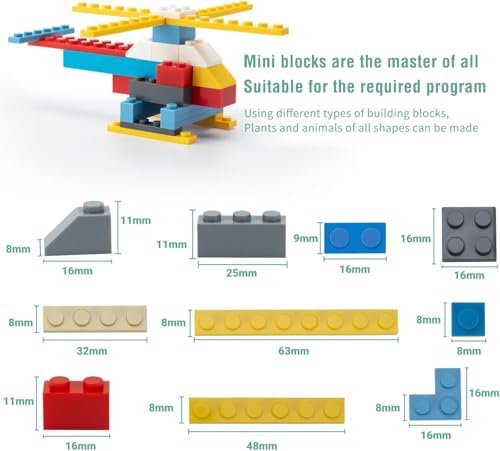 Mini blocks are the master of all
Suitable for the required program

Using different types of building blocks,
Plants and animals of all shapes can be made

11mm
8mm
16mm

11mm
25mm

9mm
16mm

16mm
16mm

8mm
32mm

8mm
63mm

8mm
8mm

11mm
16mm

8mm
48mm

8mm
16mm
16mm