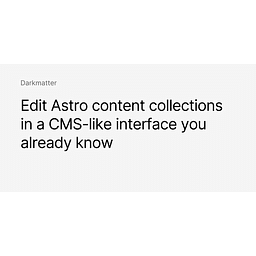 Darkmatter

Edit Astro content collections in a CMS-like interface you already know