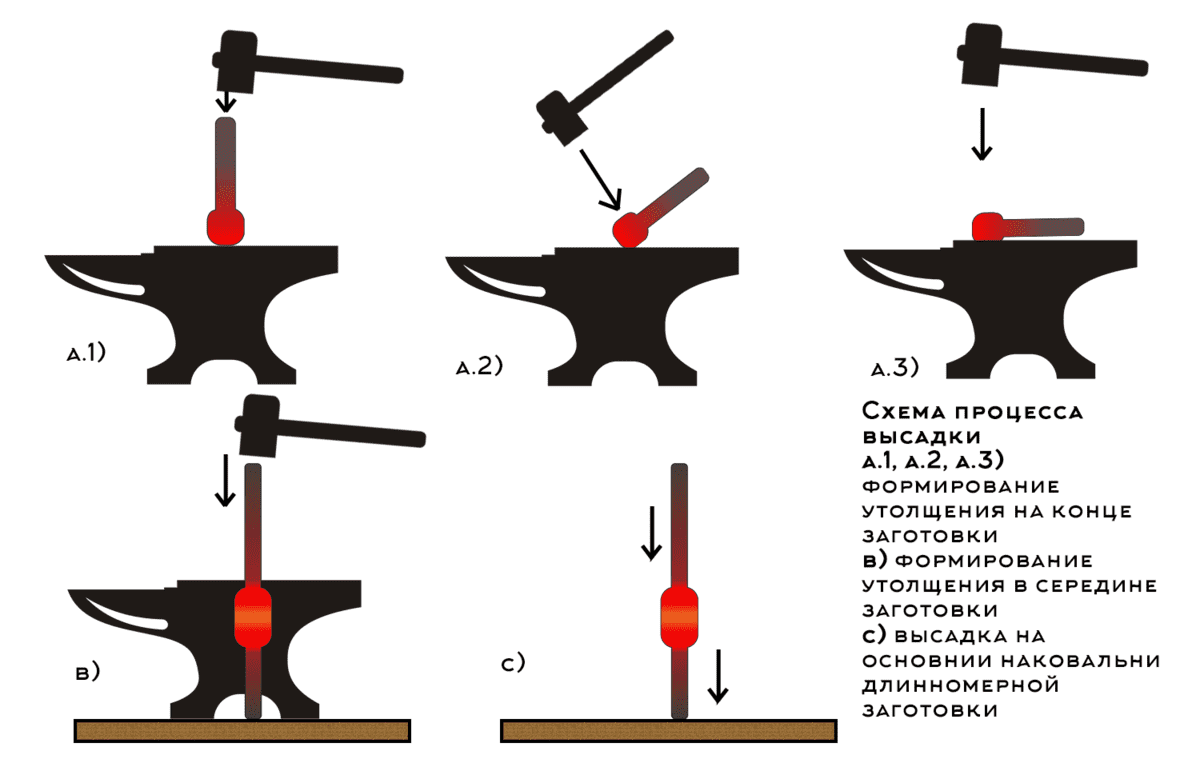 а.1)

а.2)

а.3)

в)

с)

Схема процесса высадки
а.1, а.2, а.3) формирование утолщения на конце заготовки
в) формирование утолщения в середине заготовки
с) высадка на основнии наковальни длинномерной заготовки