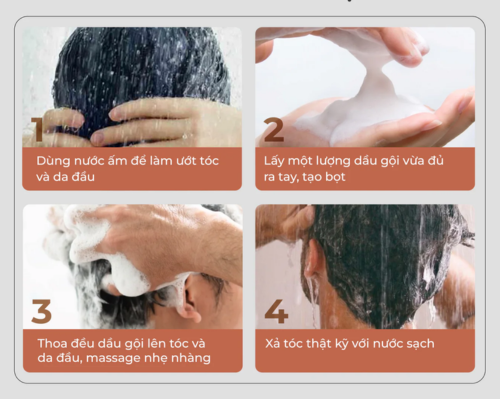 1
Dùng nước ấm để làm ướt tóc và da đầu

2
Lấy một lượng dầu gội vừa đủ ra tay, tạo bọt

3
Thoa đều dầu gội lên tóc và da đầu, massage nhẹ nhàng

4
Xả tóc thật kỹ với nước sạch