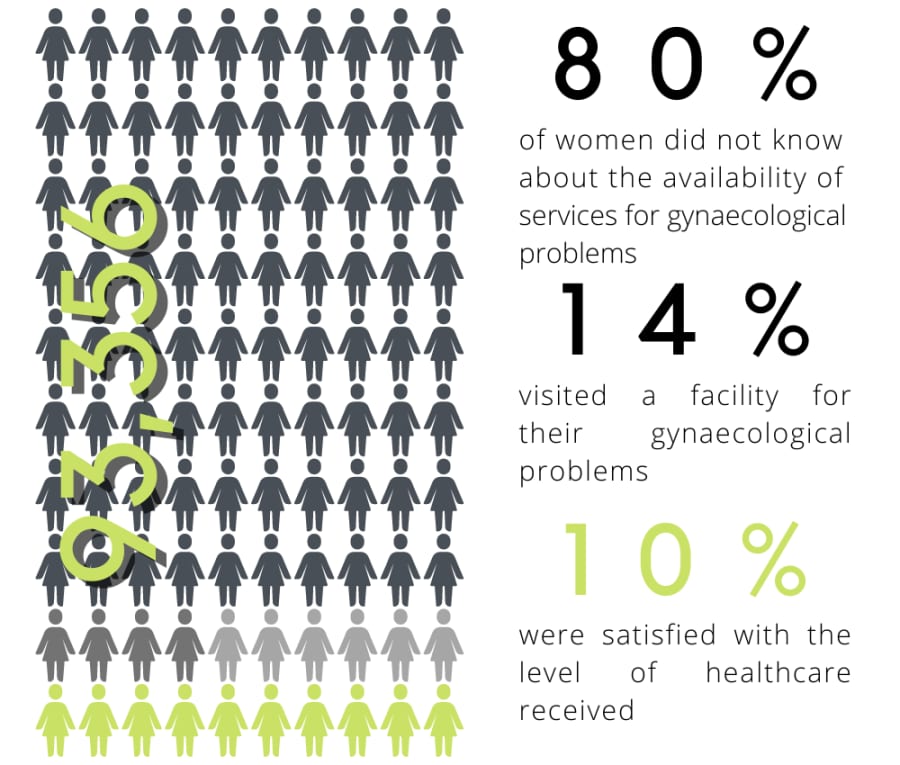 93,356

80%

of women did not know about the availability of services for gynaecological problems

14%

visited a facility for their gynaecological problems

10%

were satisfied with the level of healthcare received