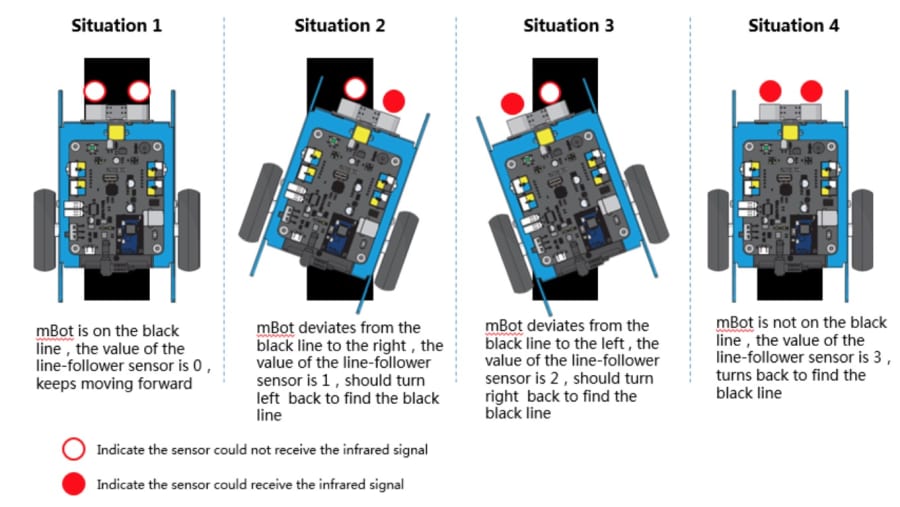 Situation 1

mBot is on the black line , the value of the line-follower sensor is 0 , keeps moving forward

Situation 2

mBot deviates from the black line to the right , the value of the line-follower sensor is 1 , should turn left back to find the black line

Situation 3

mBot deviates from the black line to the left , the value of the line-follower sensor is 2 , should turn right back to find the black line

Situation 4

mBot is not on the black line , the value of the line-follower sensor is 3 , turns back to find the black line

Indicate the sensor could not receive the infrared signal

Indicate the sensor could receive the infrared signal