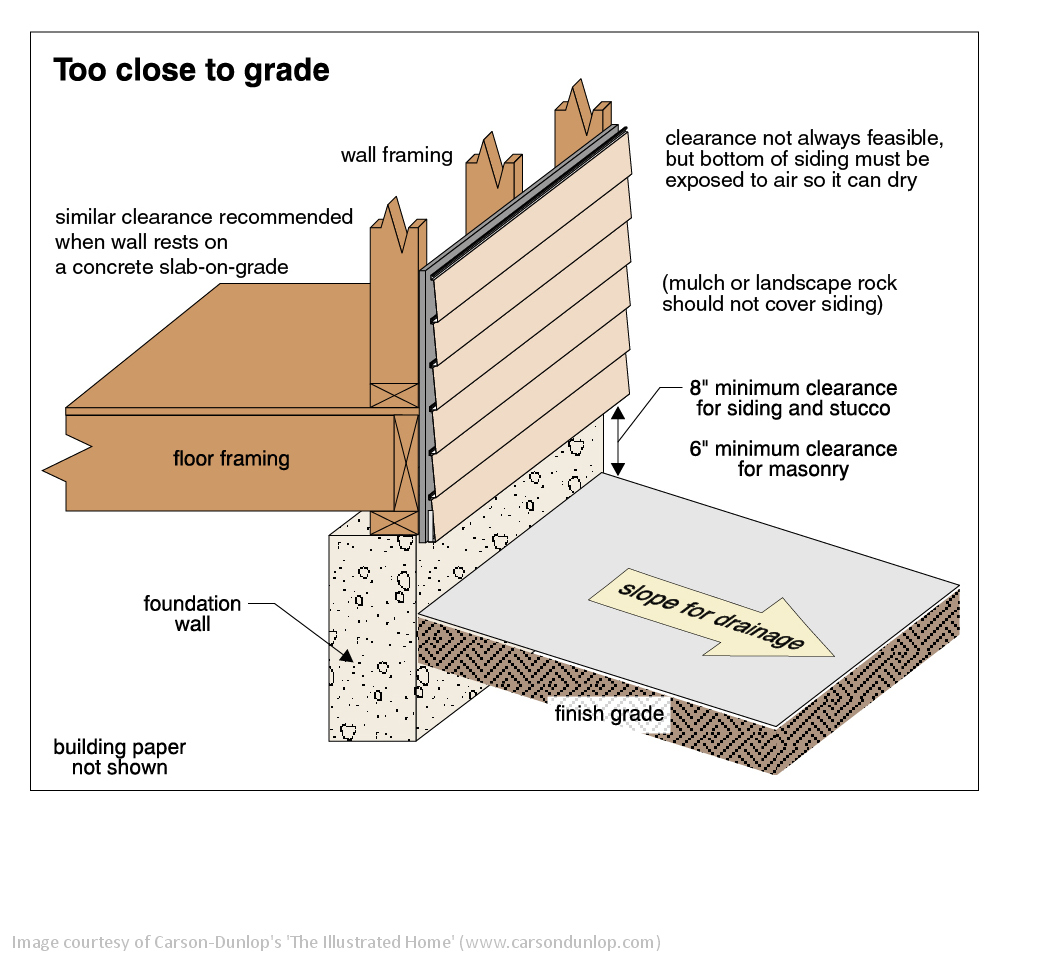 Too close to grade

wall framing

clearance not always feasible, but bottom of siding must be exposed to air so it can dry

similar clearance recommended when wall rests on a concrete slab-on-grade

(mulch or landscape rock should not cover siding)

8" minimum clearance for siding and stucco

6" minimum clearance for masonry

floor framing

foundation wall

slope for drainage

finish grade

building paper not shown

Image courtesy of Carson-Dunlop's 'The Illustrated Home' (www.carsondunlop.com)