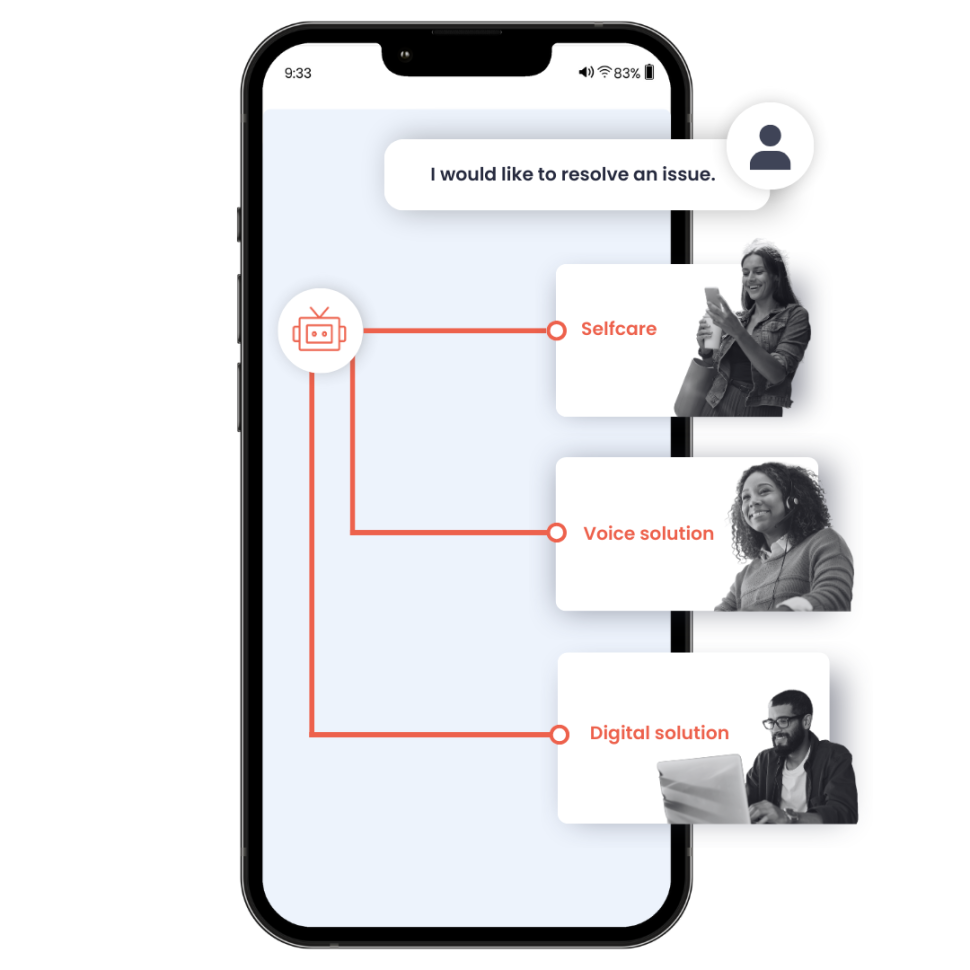 9:33

83%

I would like to resolve an issue.

Selfcare

Voice solution

Digital solution