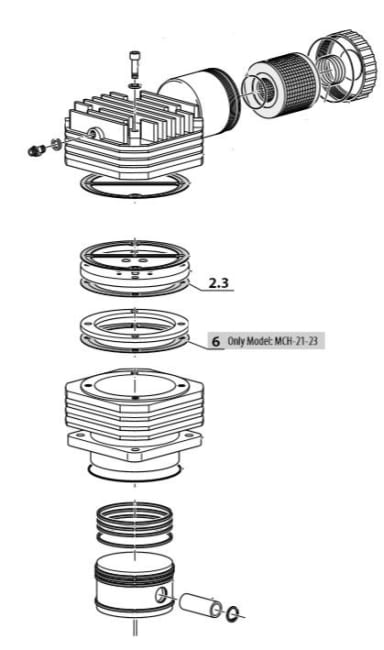 2.3

6 Only Model: MCH-21-23